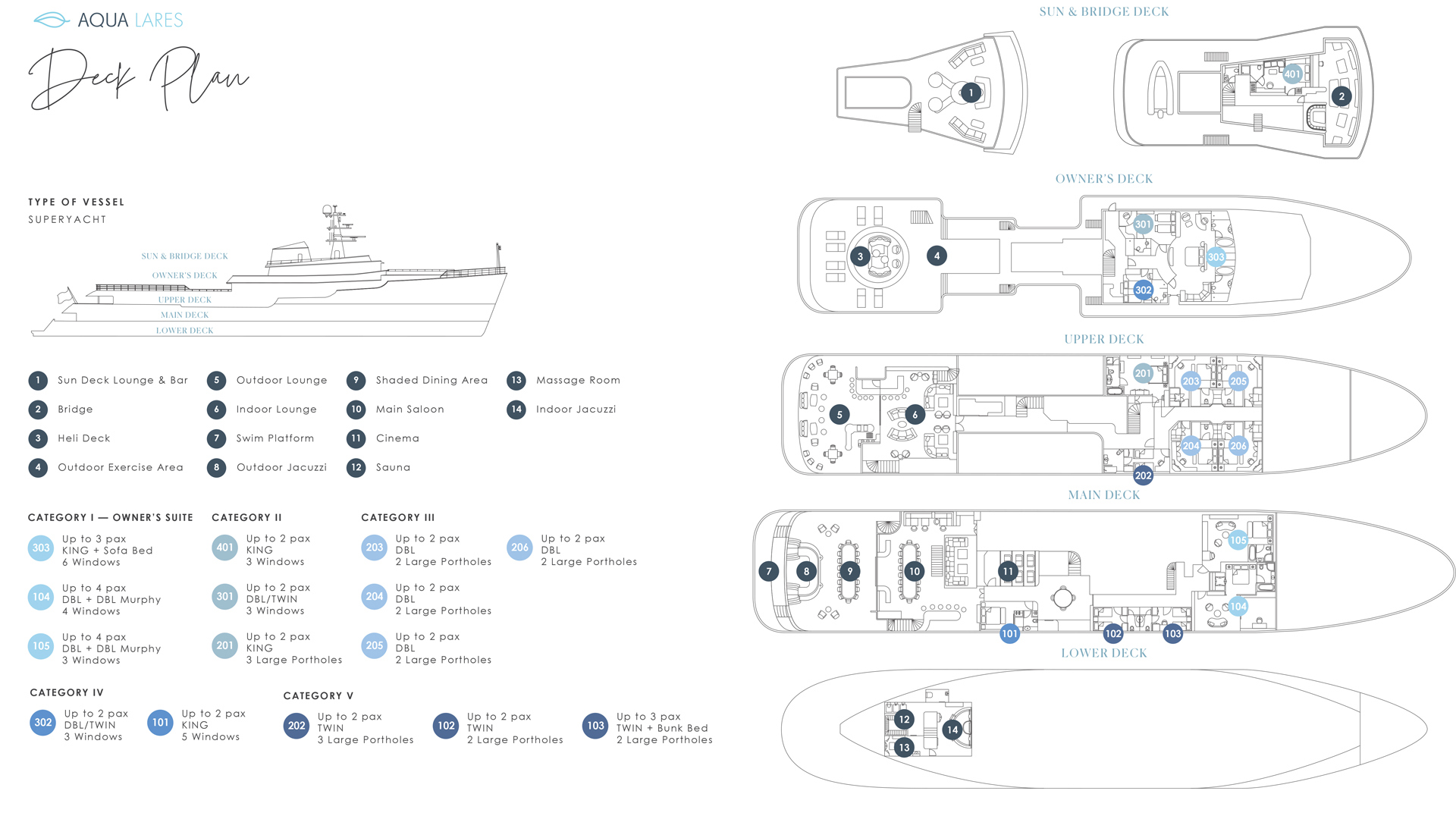 AQUA LARES

Deck Plan

TYPE OF VESSEL
SUPERYACHT

SUN & BRIDGE DECK
OWNER'S DECK
UPPER DECK
MAIN DECK
LOWER DECK

1 Sun Deck Lounge & Bar
2 Bridge
3 Heli Deck
4 Outdoor Exercise Area
5 Outdoor Lounge
6 Indoor Lounge
7 Swim Platform
8 Outdoor Jacuzzi
9 Shaded Dining Area
10 Main Saloon
11 Cinema
12 Sauna
13 Massage Room
14 Indoor Jacuzzi

CATEGORY I — OWNER'S SUITE
303 Up to 3 pax KING + Sofa Bed 6 Windows
104 Up to 4 pax DBL + DBL Murphy 4 Windows
105 Up to 4 pax DBL + DBL Murphy 3 Windows

CATEGORY II
401 Up to 2 pax KING 3 Windows
301 Up to 2 pax DBL/TWIN 3 Windows
201 Up to 2 pax KING 3 Large Portholes

CATEGORY III
203 Up to 2 pax DBL 2 Large Portholes
204 Up to 2 pax DBL 2 Large Portholes
205 Up to 2 pax DBL 2 Large Portholes
206 Up to 2 pax DBL 2 Large Portholes

CATEGORY IV
302 Up to 2 pax DBL/TWIN 3 Windows
101 Up to 2 pax KING 5 Windows

CATEGORY V
202 Up to 2 pax TWIN 3 Large Portholes
102 Up to 2 pax TWIN 2 Large Portholes
103 Up to 3 pax TWIN + Bunk Bed 2 Large Portholes

SUN & BRIDGE DECK
1 401 2

OWNER'S DECK
3 4 301 303 302

UPPER DECK
5 6 201 203 205 204 206 202

MAIN DECK
7 8 9 10 11 105 104 101 102 103

LOWER DECK
12 14 13